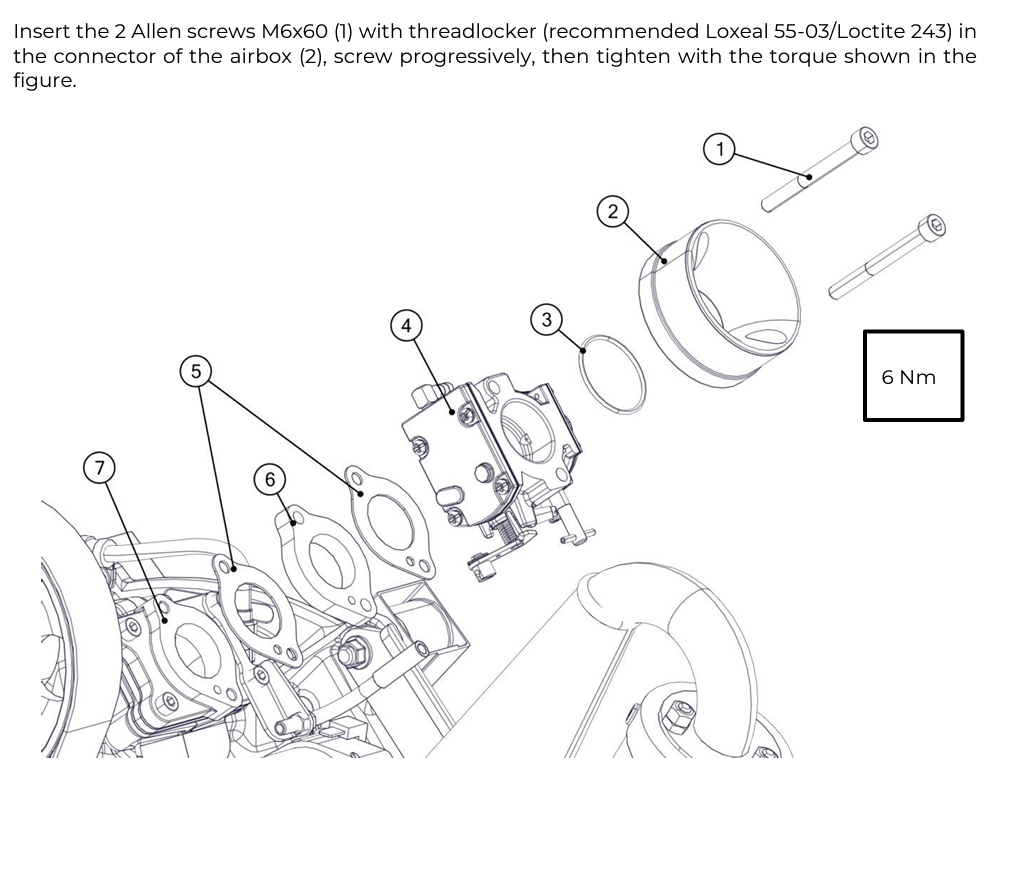 Insert the 2 Allen screws M6x60 (1) with threadlocker (recommended Loxeal 55-03/Loctite 243) in the connector of the airbox (2), screw progressively, then tighten with the torque shown in the figure.

1
2
3
4
5
6
7

6 Nm